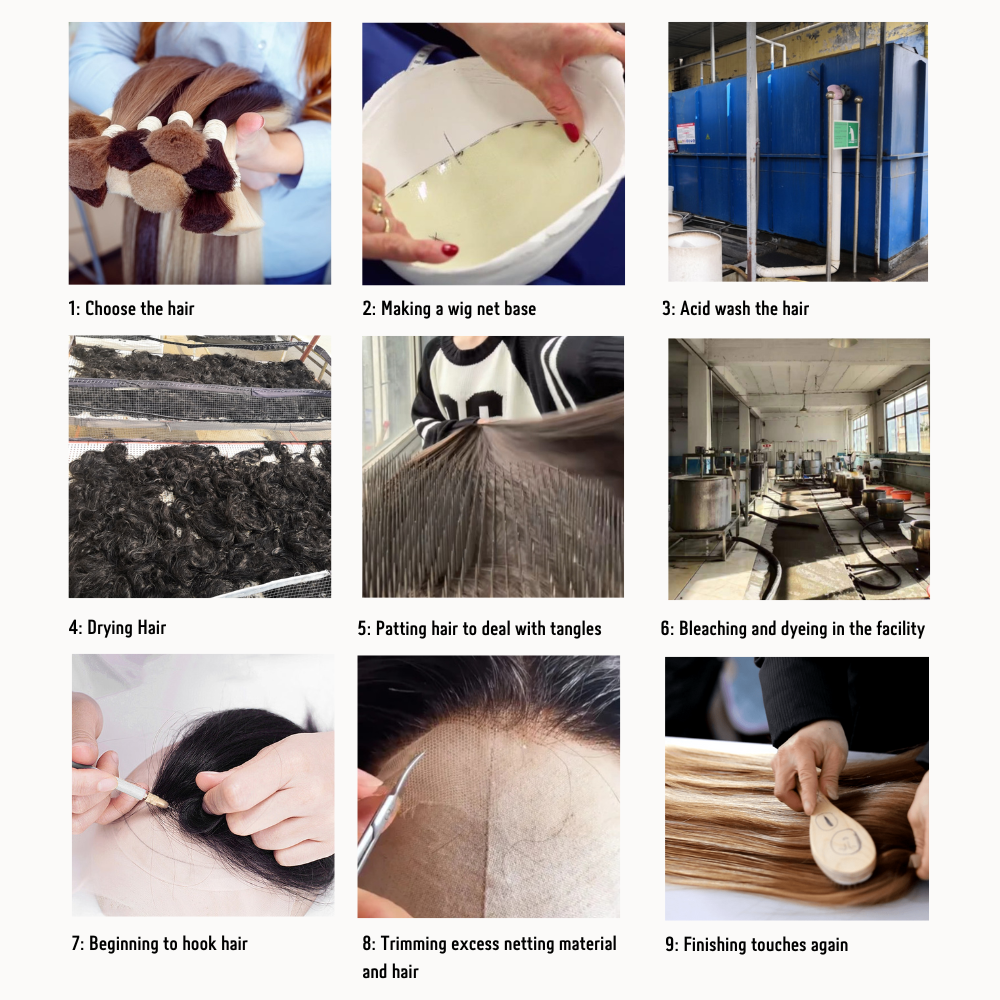 1: Choose the hair

2: Making a wig net base

3: Acid wash the hair

4: Drying Hair

5: Patting hair to deal with tangles

6: Bleaching and dyeing in the facility

7: Beginning to hook hair

8: Trimming excess netting material and hair

9: Finishing touches again